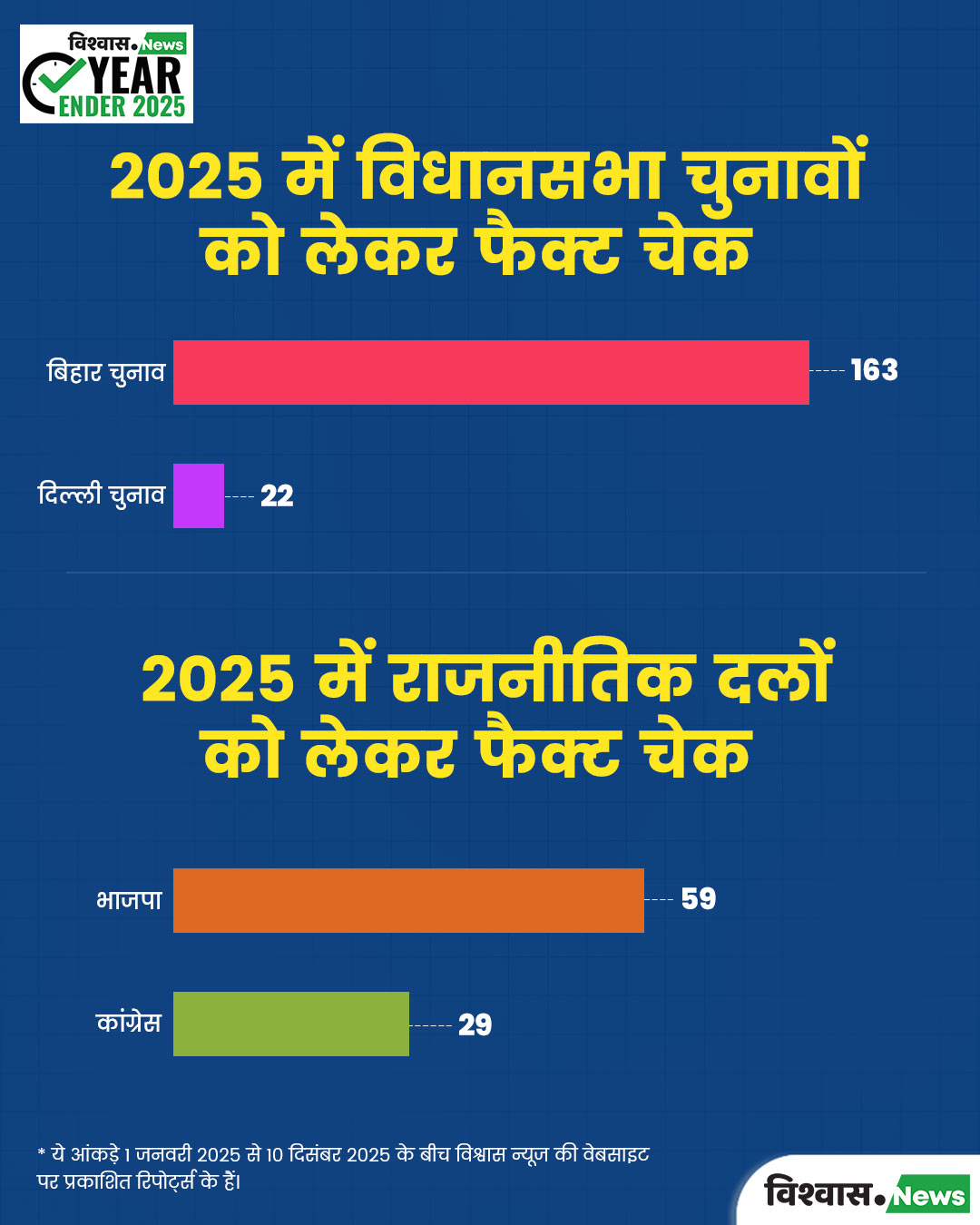 विश्वास.News
YEAR ENDER 2025

2025 में विधानसभा चुनावों को लेकर फैक्ट चेक

बिहार चुनाव 163

दिल्ली चुनाव 22

2025 में राजनीतिक दलों को लेकर फैक्ट चेक

भाजपा 59

कांग्रेस 29

* ये आंकड़े 1 जनवरी 2025 से 10 दिसंबर 2025 के बीच विश्वास न्यूज की वेबसाइट पर प्रकाशित रिपोर्ट्स के हैं।

विश्वास.News